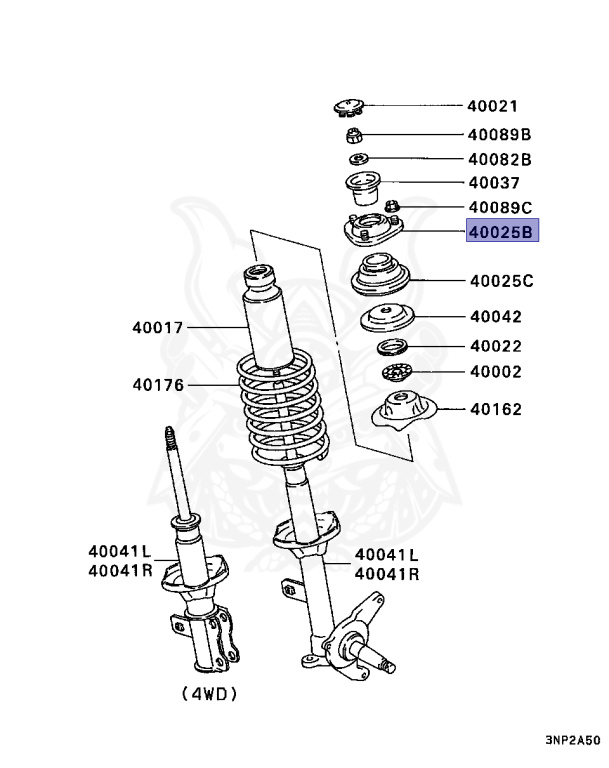 40021
40089B
40082B
40037
40089C
40025B
40025C
40042
40022
40002
40162
40017
40176
40041L
40041R
40041L
40041R
(4WD)
3NP2A50