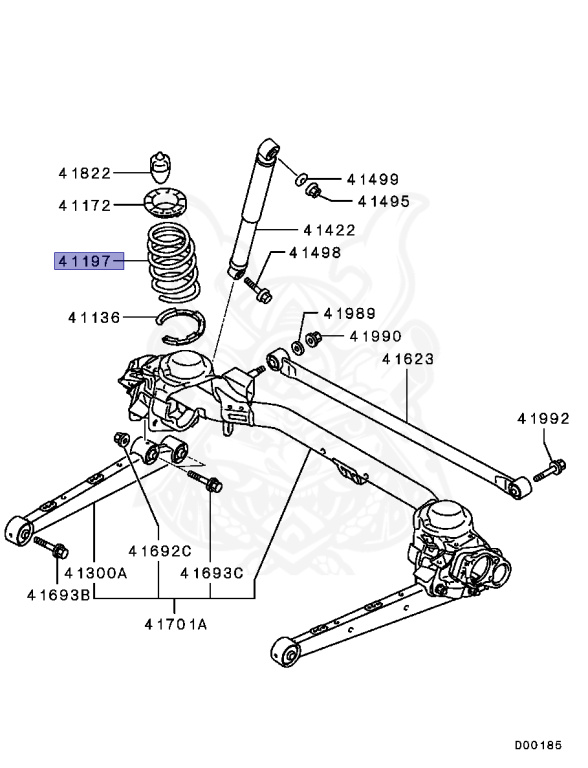 41822
41172
41197
41136
41499
41495
41422
41498
41989
41990
41623
41992
41692C
41300A
41693C
41693B
41701A
D00185