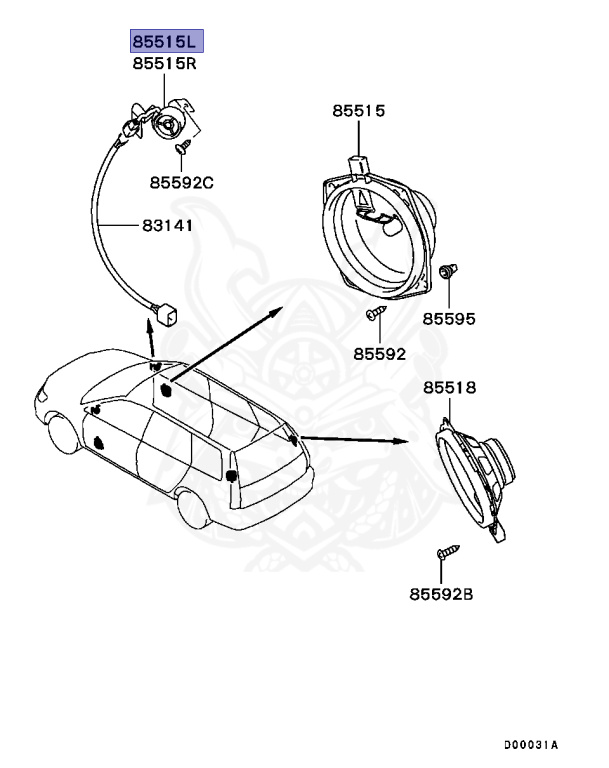 85515L
85515R
85592C
83141
85515
85595
85592
85518
85592B
D00031A