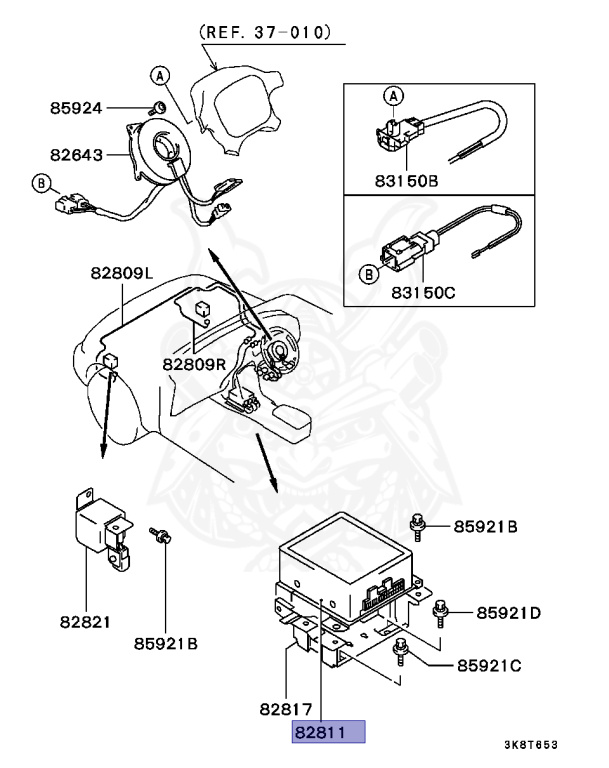 (REF. 37-010)

A

85924

82643

B

A

83150B

B

83150C

82809L

82809R

82821

85921B

85921B

85921D

85921C

82817

82811

3K8T653