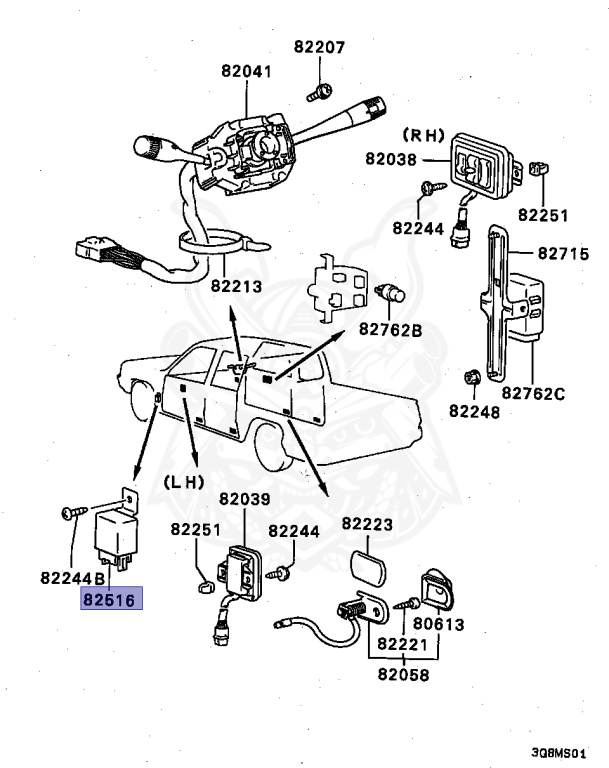 82207
82041
(RH)
82038
82251
82244
82715
82213
82762B
82762C
82248
(LH)
82039
82251
82244
82223
82244B
82516
80613
82221
82058
3Q8MS01