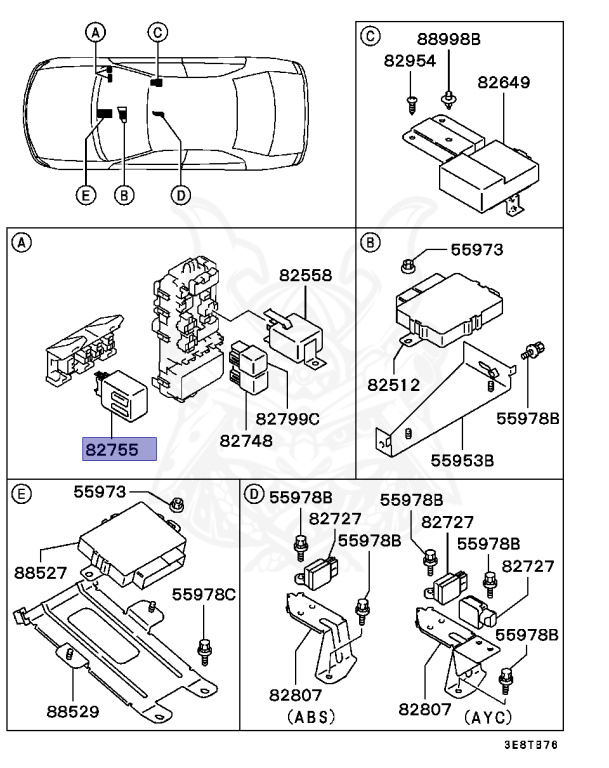 A
C
E
B
D

C
88998B
82954
82649

A
82558
82799C
82748
82755

B
55973
82512
55978B
55953B

E
55973
88527
55978C
88529

D
55978B
82727
55978B
82807
(ABS)
55978B
82727
55978B
82727
55978B
82807
(AYC)

3E8T876