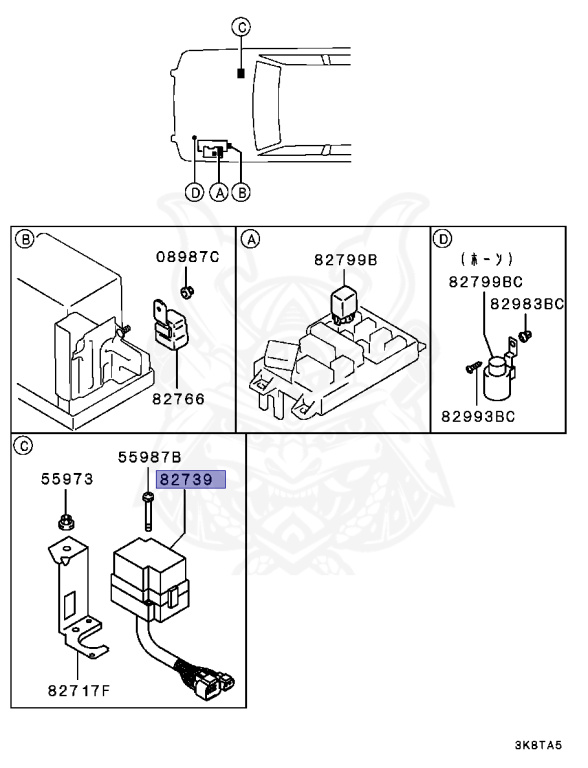 C

D A B

B

08987C

82766

A

82799B

D

(ホーン)

82799BC

82983BC

82993BC

C

55987B

55973

82739

82717F

3K8TA5