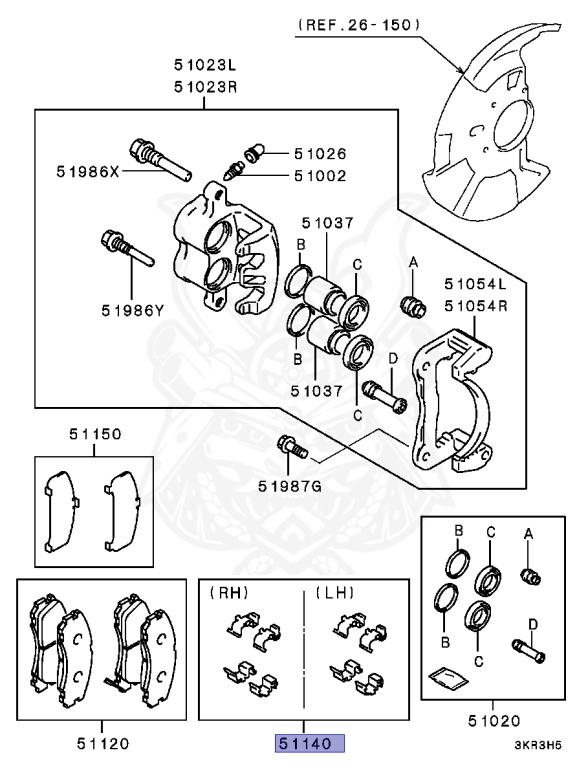 (REF.26-150)

51023L
51023R

51986X
51026
51002
51037
B
C
A
51054L
51054R
51986Y
B
D
51037
C
51150
51987G
B
C
A
B
C
D
(RH)
(LH)
51120
51140
51020
3KR3H5