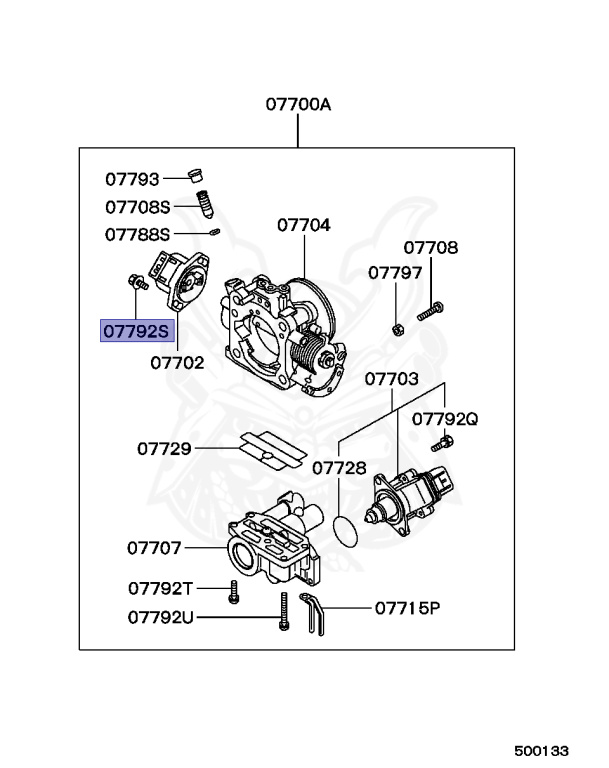 07700A

07793

07708S

07788S

07704

07708

07797

07792S

07702

07703

07792Q

07729

07728

07707

07792T

07792U

07715P

500133