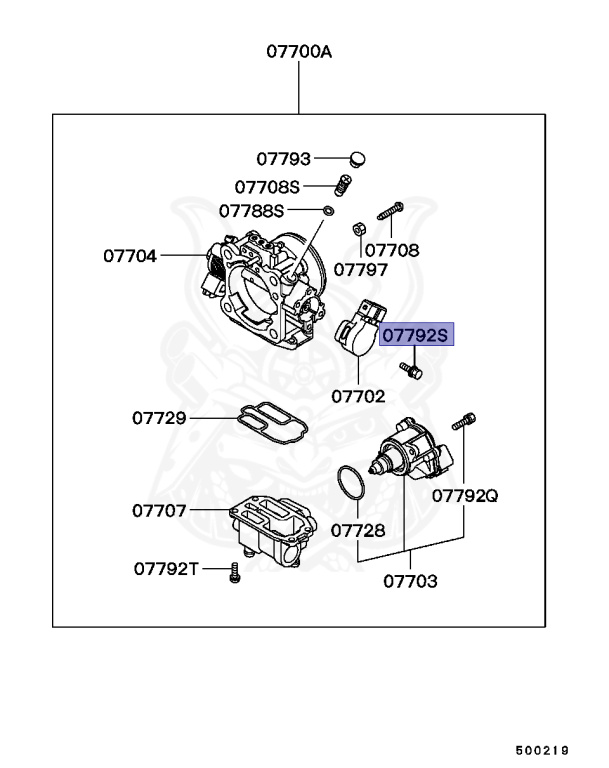 07700A

07793
07708S
07788S
07704
07708
07797
07792S
07702
07729
07792Q
07707
07728
07792T
07703

500219