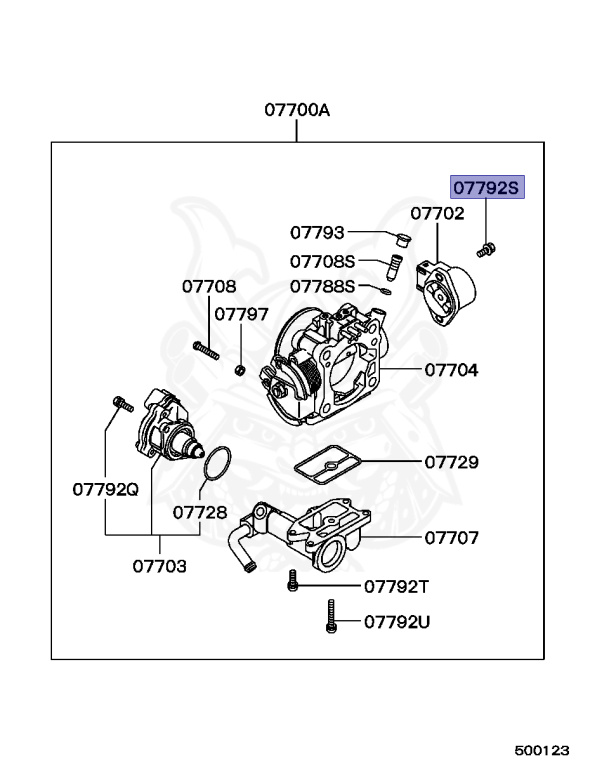 07700A

07792S
07702
07793
07708S
07788S
07708
07797
07704
07729
07792Q
07728
07707
07703
07792T
07792U

500123