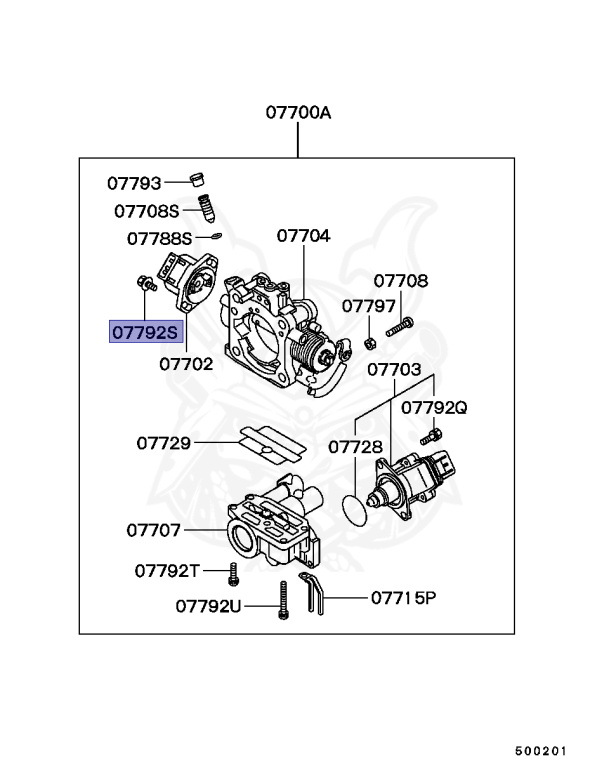 07700A

07793
07708S
07788S
07704
07708
07797
07792S
07702
07703
07792Q
07729
07728
07707
07792T
07792U
07715P

500201