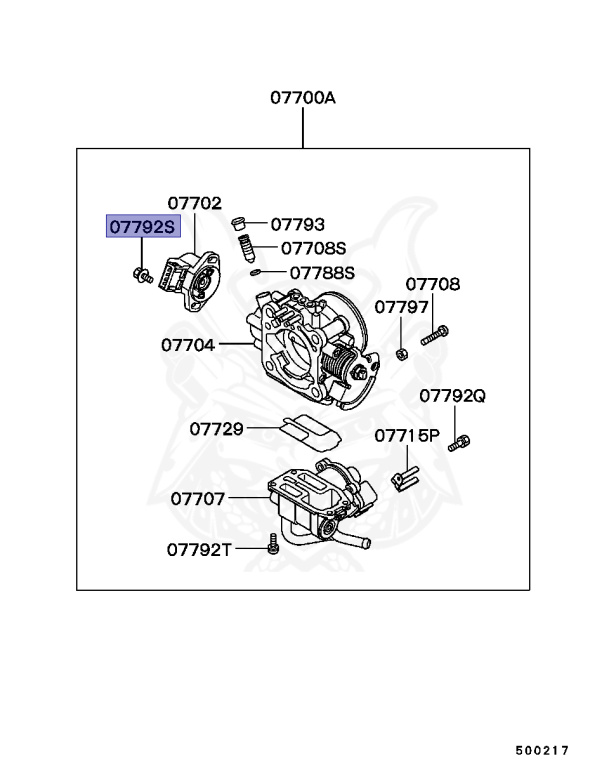 07700A

07702
07792S
07793
07708S
07788S
07708
07797
07704
07792Q
07729
07715P
07707
07792T

500217