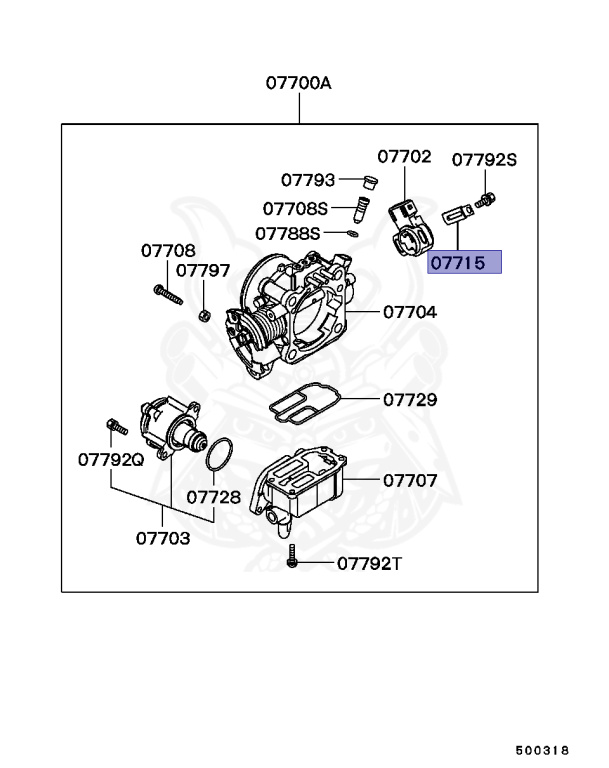 07700A

07702
07792S
07793
07708S
07788S
07715
07708
07797
07704
07729
07792Q
07728
07707
07703
07792T

500318