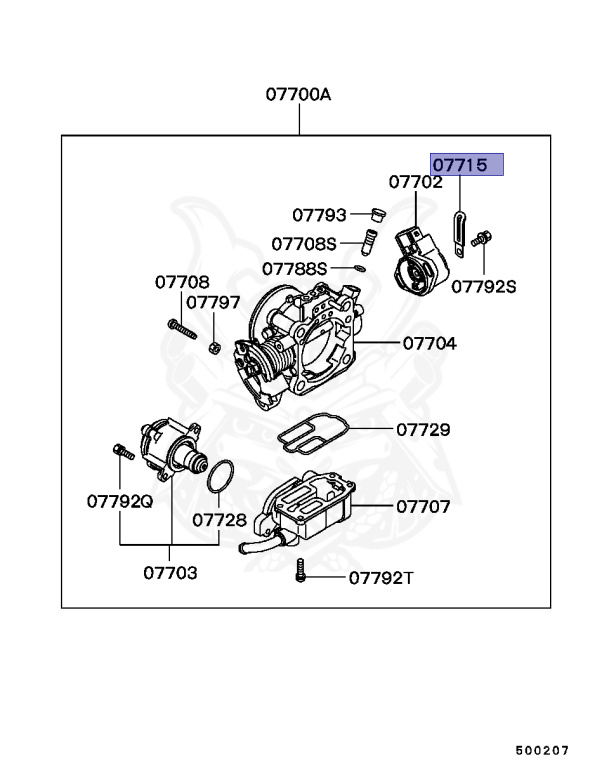 07700A

07715
07702
07793
07708S
07788S
07792S
07708
07797
07704
07729
07792Q
07728
07707
07703
07792T

500207