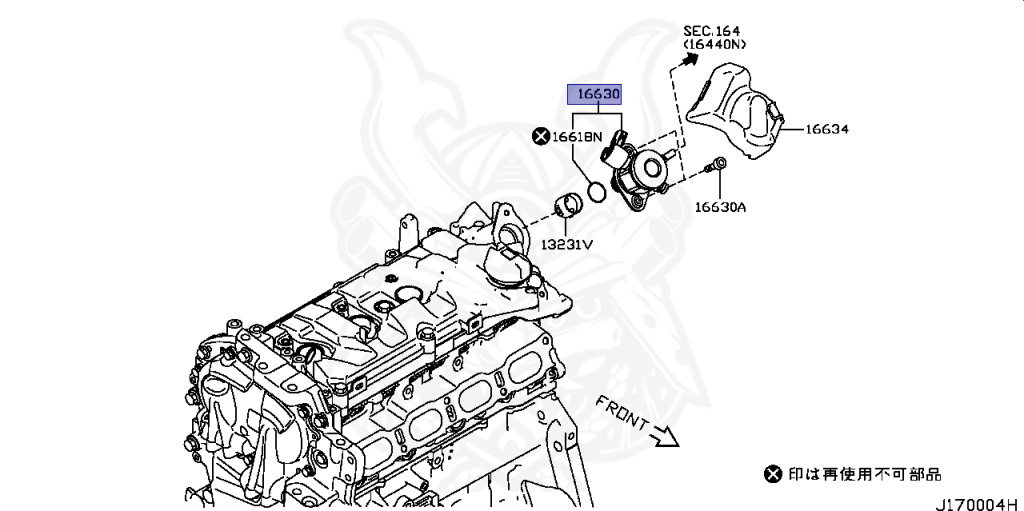 SEC.164
(16440N)

16630

16618N

16634

16630A

13231V

FRONT

印は再使用不可部品

J170004H