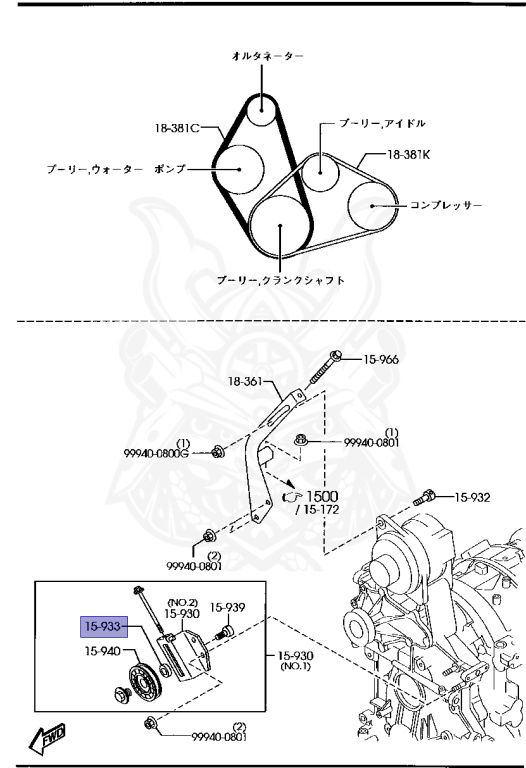 オルタネーター

18-381C

プーリー,アイドル

18-381K

プーリー,ウォーター ポンプ

コンプレッサー

プーリー,クランクシャフト

15-966

18-361

(1)
99940-0800G

(1)
99940-0801

1500
/ 15-172

15-932

(2)
99940-0801

(NO.2)
15-930

15-939

15-933

15-940

15-930
(NO.1)

(2)
99940-0801

FWD