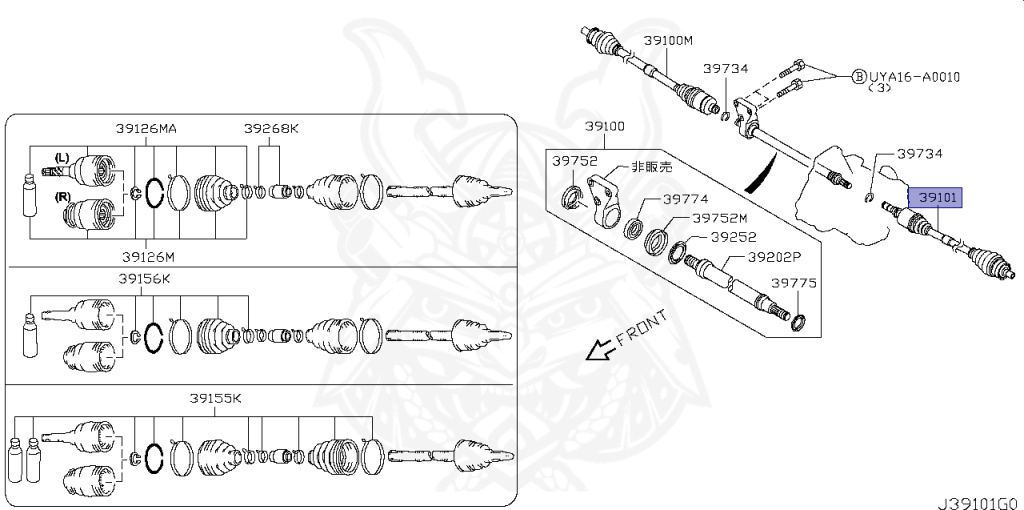 39126MA
39268K
(L)
(R)
39126M
39156K
39155K
39100M
39734
B UYA16-A0010
(3)
39100
39752
非販売
39774
39752M
39252
39202P
39775
39734
39101
FRONT
J39101G0