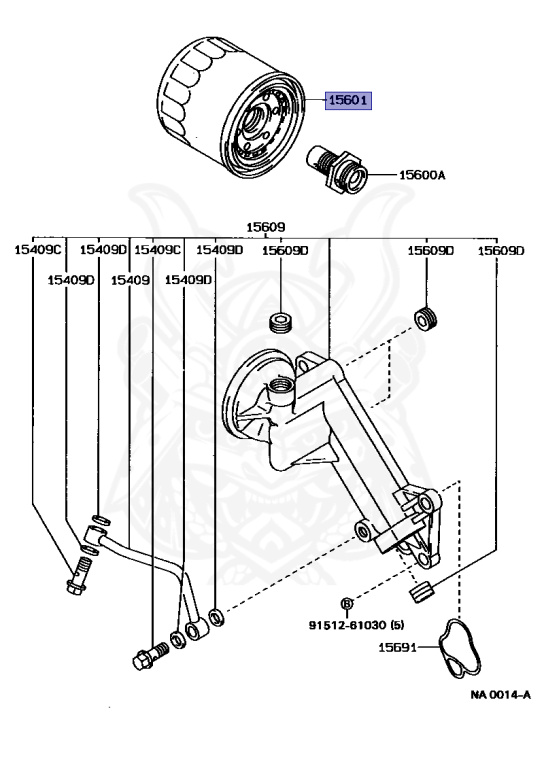 15601

15600A

15609

15409C

15409D

15409C

15409D

15609D

15609D

15609D

15409D

15409

15409D

B

91512-61030 (5)

15691

NA 0014-A