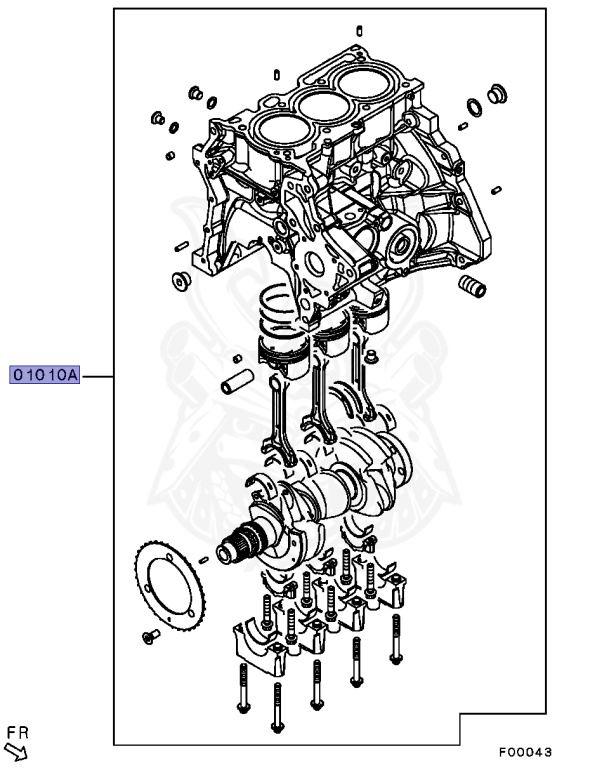 01010A

FR

F00043