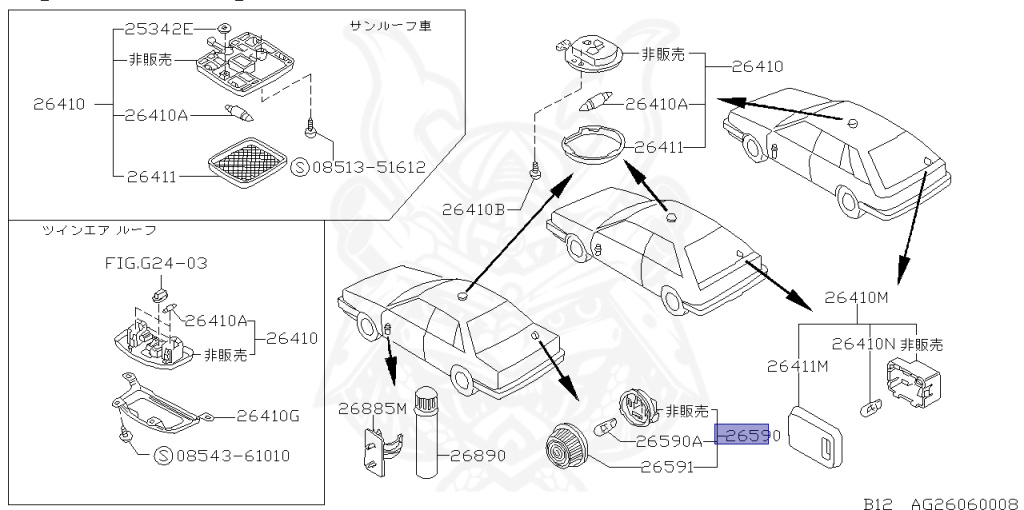 サンルーフ車
25342E
非販売
26410
26410A
26411
Ⓢ08513-51612

ツインエア ルーフ
FIG.G24-03
26410A
26410
非販売
26410G
Ⓢ08543-61010

非販売
26410
26410A
26411
26410B
26410M
26410N
非販売
26411M
26885M
26890
非販売
26590A
26590
26591

B12 AG26060008