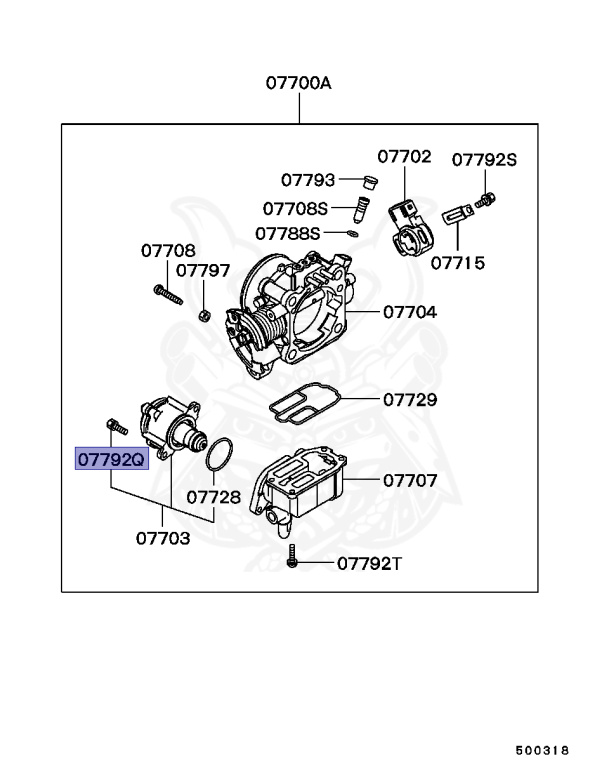 07700A

07702
07792S
07793
07708S
07788S
07715
07708
07797
07704
07729
07792Q
07728
07707
07703
07792T

500318