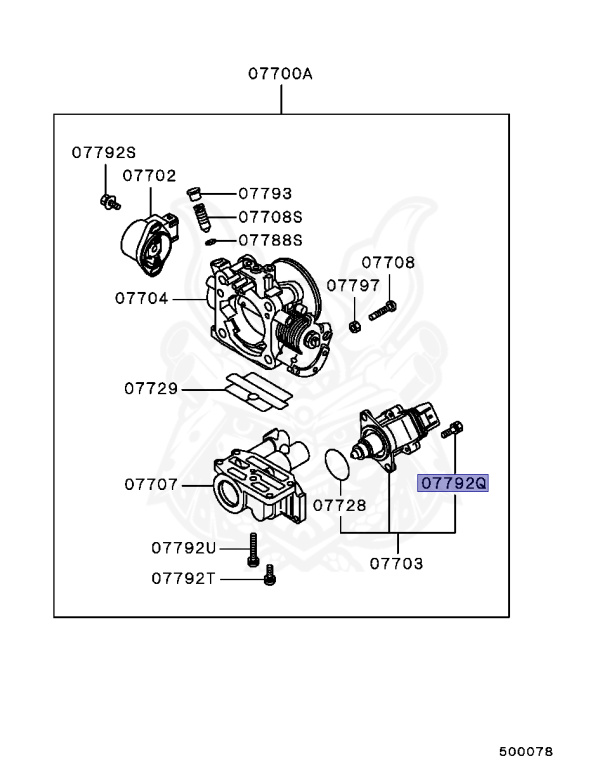 07700A

07792S
07702
07793
07708S
07788S
07708
07797
07704
07729
07707
07728
07792Q
07703
07792U
07792T

500078