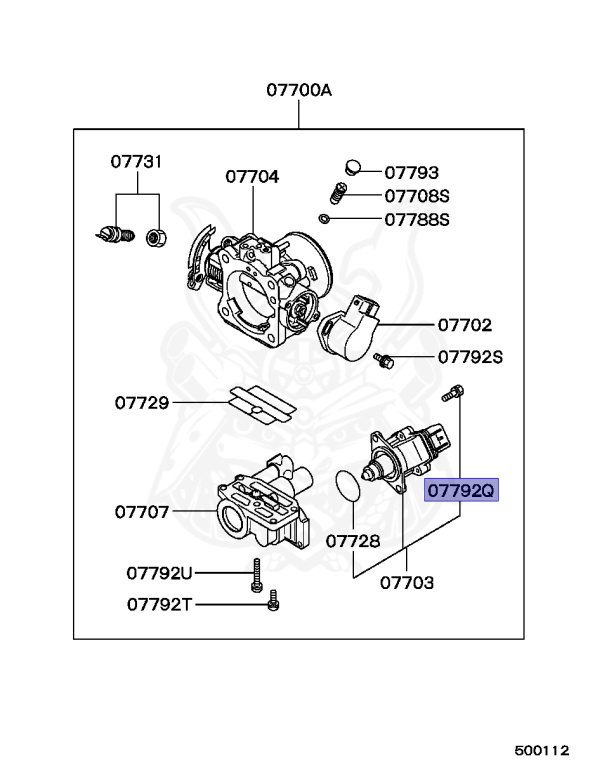 07700A

07731

07704

07793

07708S

07788S

07702

07792S

07729

07792Q

07707

07728

07703

07792U

07792T

500112