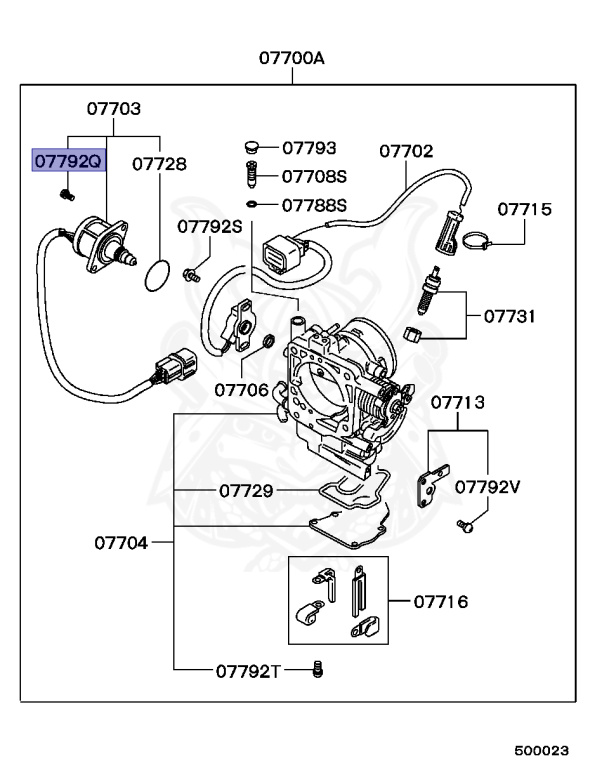 07700A

07703

07792Q

07728

07793

07708S

07788S

07702

07715

07792S

07731

07706

07713

07729

07792V

07704

07716

07792T

500023