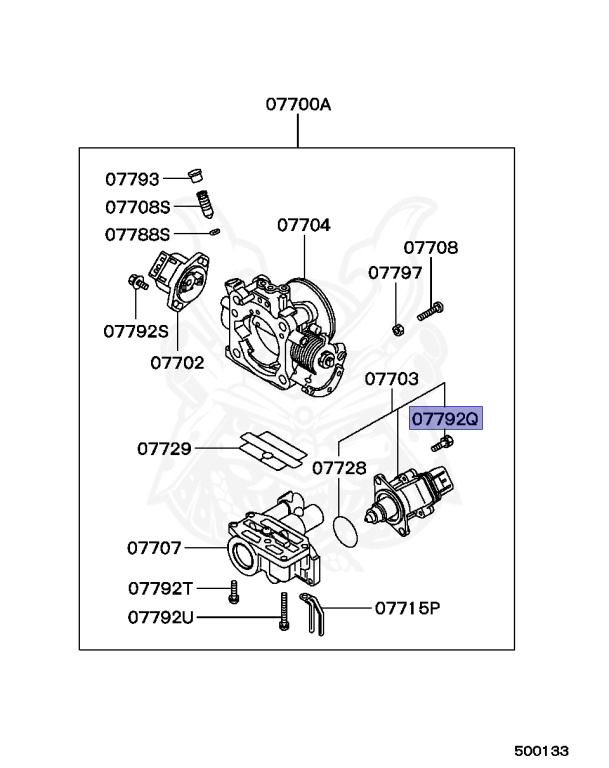 07700A

07793
07708S
07788S
07704
07708
07797
07792S
07702
07703
07792Q
07729
07728
07707
07792T
07792U
07715P

500133