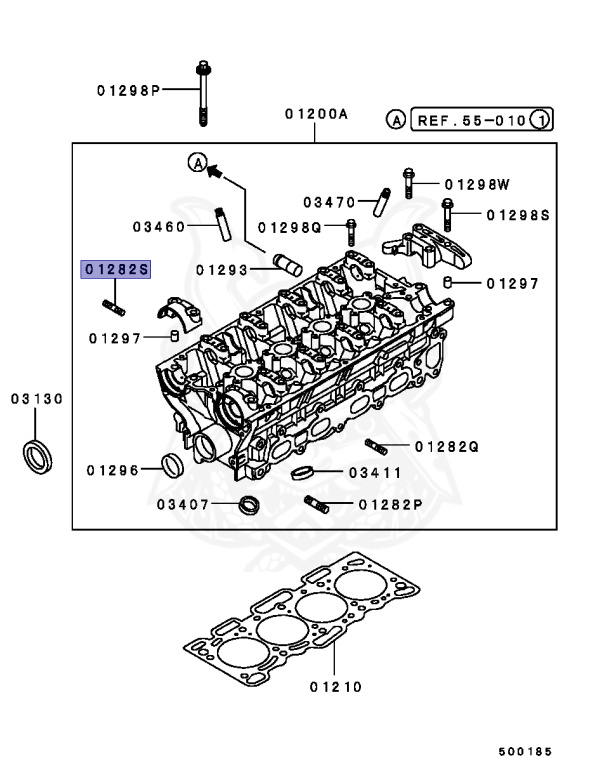 01298P

01200A

A REF.55-010 1

A

01298W

03470

01298S

03460

01298Q

01282S

01293

01297

01297

03130

01282Q

01296

03411

03407

01282P

01210

500185