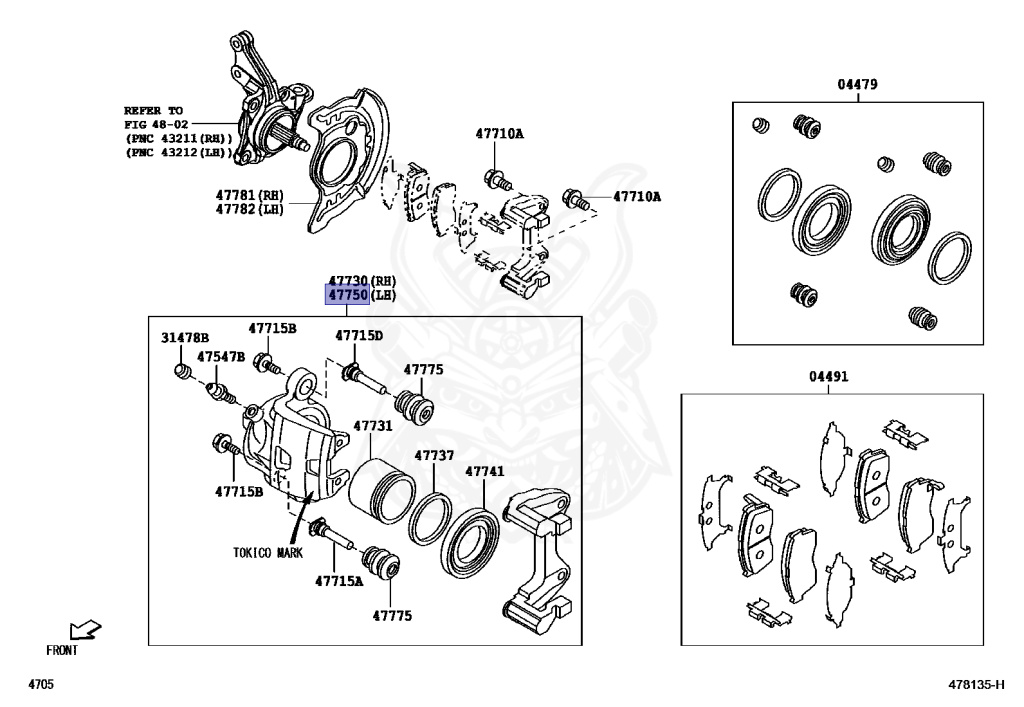 REFER TO
FIG 48-02
(PNC 43211(RH))
(PNC 43212(LH))

47781(RH)
47782(LH)

47710A

47710A

04479

47730(RH)
47750(LH)

31478B
47715B
47715D
47547B
47775
47731
47737
47741
47715B
TOKICO MARK
47715A
47775

04491

FRONT

4705

478135-H