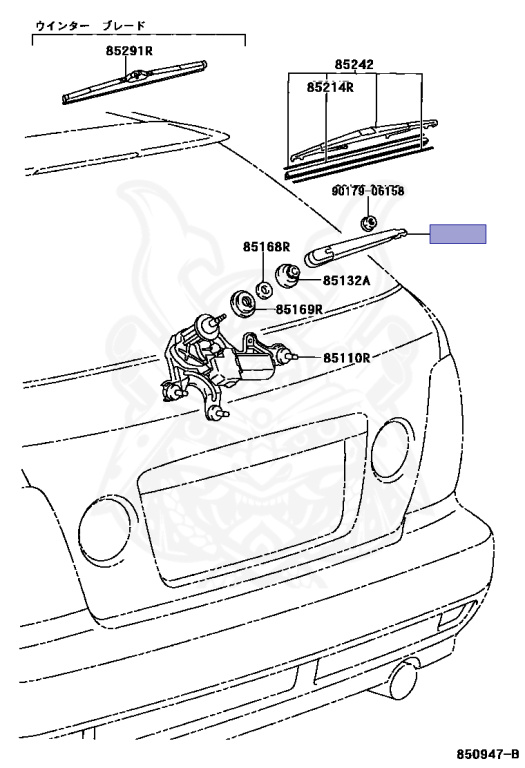 ウインター ブレード

85291R

85242

85214R

90179-06158

85168R

85132A

85169R

85110R

850947-B