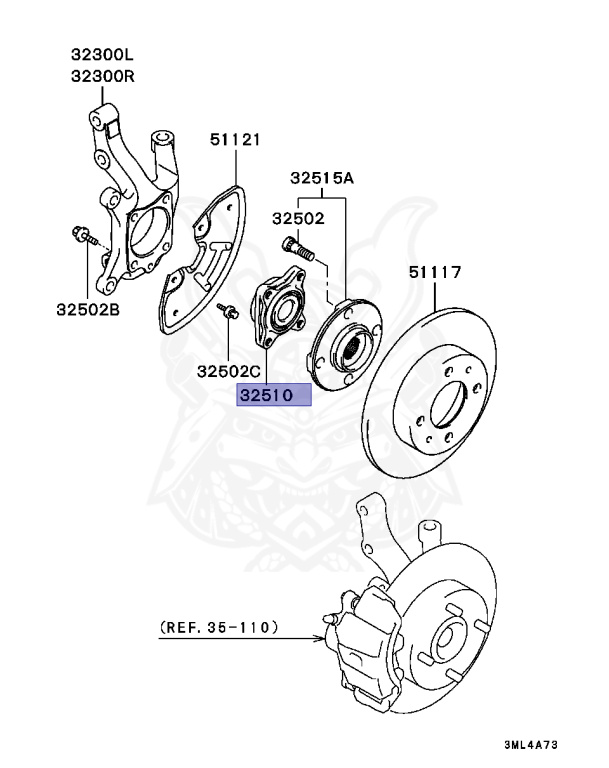 32300L
32300R
51121
32515A
32502
51117
32502B
32502C
32510
(REF. 35-110)
3ML4A73