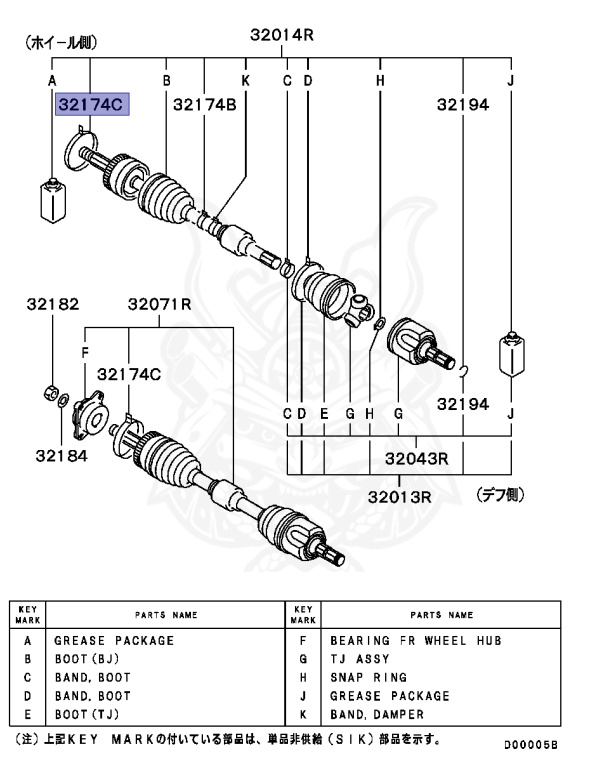 (ホイール側)

32014R

A B K C D H J

32174C

32174B

32194

32182

32071R

F

32174C

32184

C D E G H G

32194

J

32043R

32013R

(デフ側)

| KEY MARK | PARTS NAME | KEY MARK | PARTS NAME |
|---|---|---|---|
| A | GREASE PACKAGE | F | BEARING FR WHEEL HUB |
| B | BOOT(BJ) | G | TJ ASSY |
| C | BAND, BOOT | H | SNAP RING |
| D | BAND, BOOT | J | GREASE PACKAGE |
| E | BOOT(TJ) | K | BAND, DAMPER |

(注)上記KEY MARKの付いている部品は、単品非供給(SIK)部品を示す。

D00005B