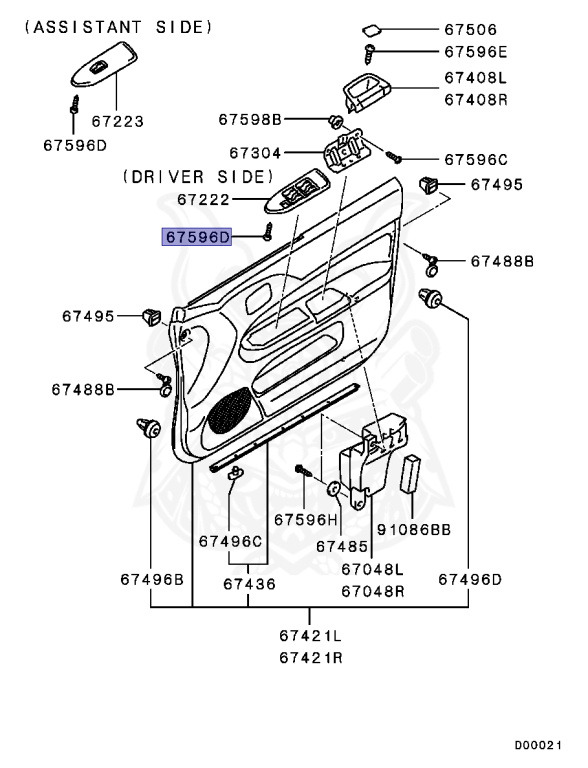 (ASSISTANT SIDE)
67223
67596D
67506
67596E
67408L
67408R
67598B
67304
67596C
(DRIVER SIDE)
67222
67495
67596D
67488B
67495
67488B
67596H
67496C
67485
91086BB
67048L
67048R
67496B
67436
67496D
67421L
67421R
D00021