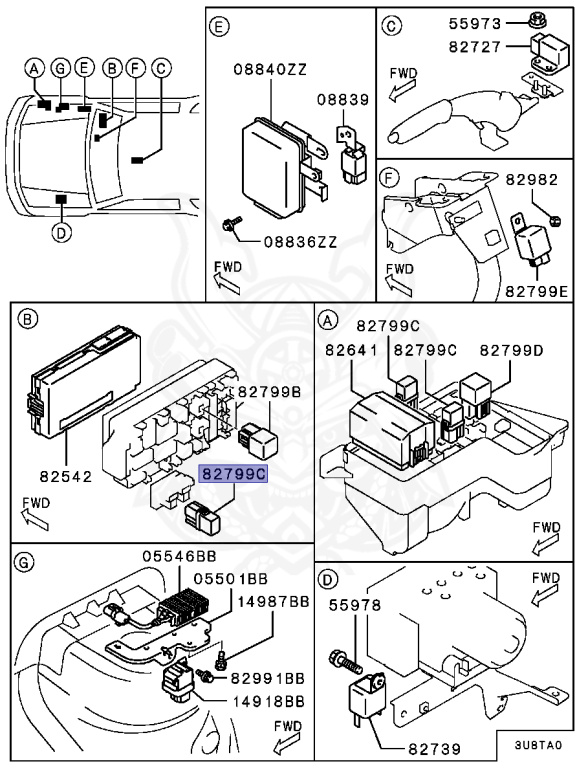 A G E B F C

D

E

08840ZZ

08839

08836ZZ

FWD

C

55973

82727

FWD

F

82982

FWD

82799E

B

82799B

82542

82799C

FWD

A

82799C

82641

82799C

82799D

FWD

G

05546BB

05501BB

14987BB

82991BB

14918BB

FWD

D

FWD

55978

82739

3U8TA0