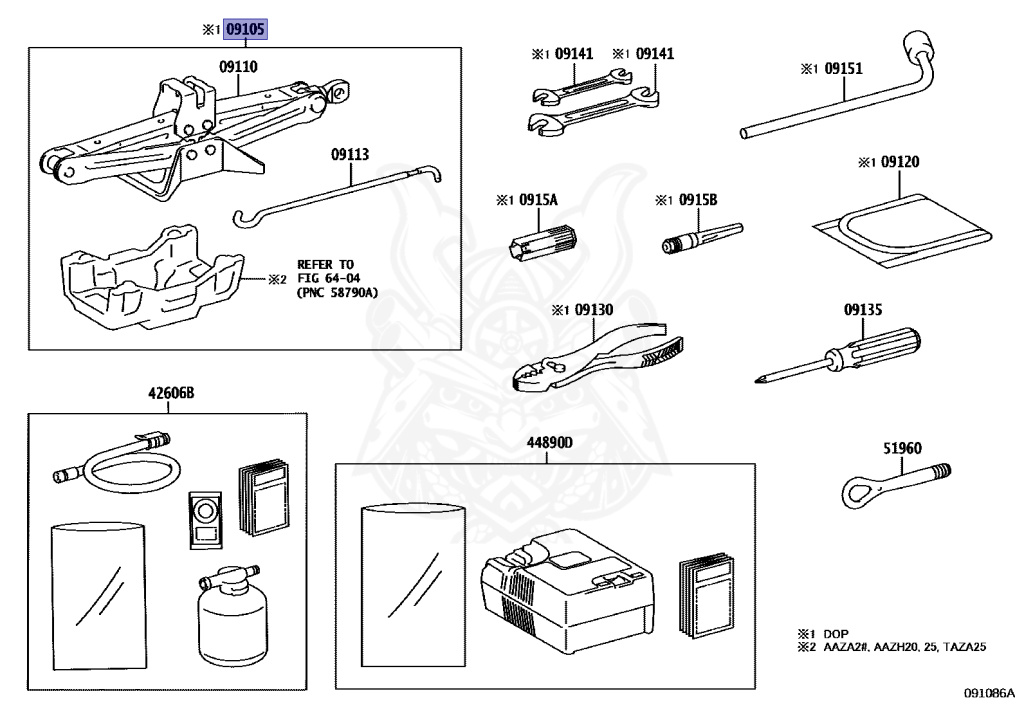 ※1 09105

09110

09113

※2 REFER TO FIG 64-04 (PNC 58790A)

※1 09141 ※1 09141

※1 09151

※1 0915A

※1 0915B

※1 09120

※1 09130

09135

42606B

44890D

51960

※1 DOP
※2 AAZA2#, AAZH20, 25, TAZA25

091086A