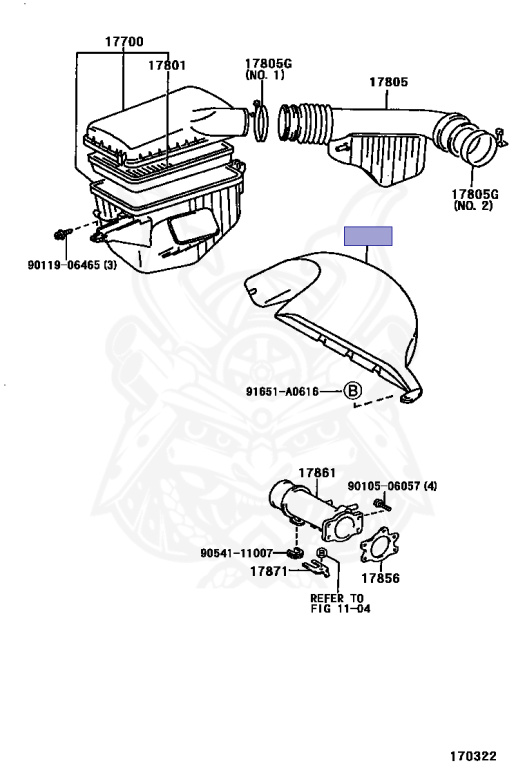 17700
17801
17805G
(NO. 1)
17805
17805G
(NO. 2)
90119-06465 (3)
91651-A0616
B
17861
90105-06057 (4)
90541-11007
B
17871
17856
REFER TO
FIG 11-04
170322