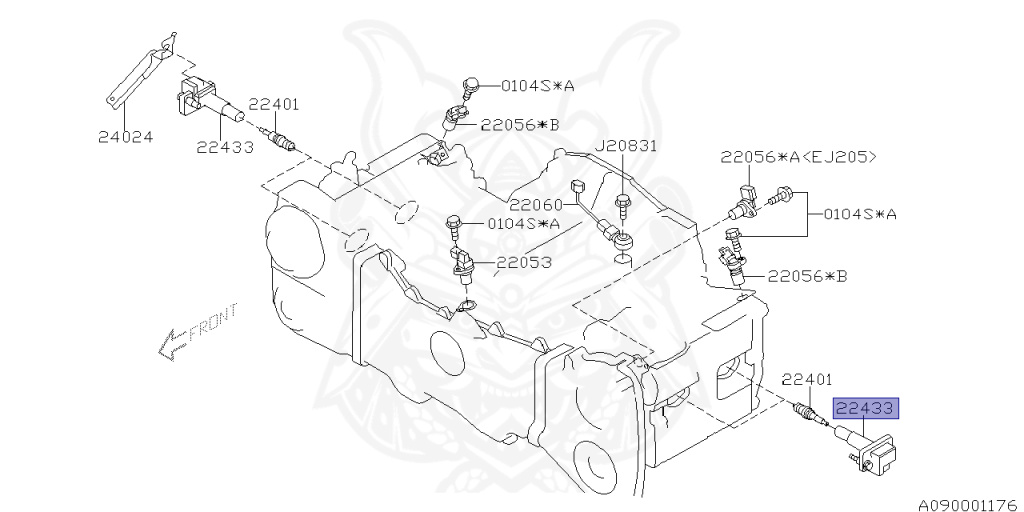 24024

22433

22401

0104S*A

22056*B

J20831

22060

0104S*A

22053

22056*A<EJ205>

0104S*A

22056*B

FRONT

22401

22433

A090001176