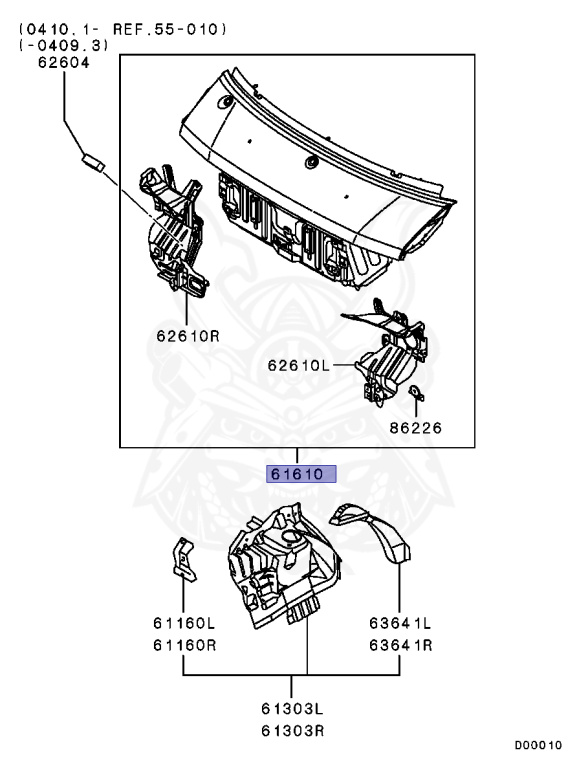 (0410.1- REF.55-010)
(-0409.3)
62604

62610R

62610L

86226

61610

61160L
61160R

63641L
63641R

61303L
61303R

D00010