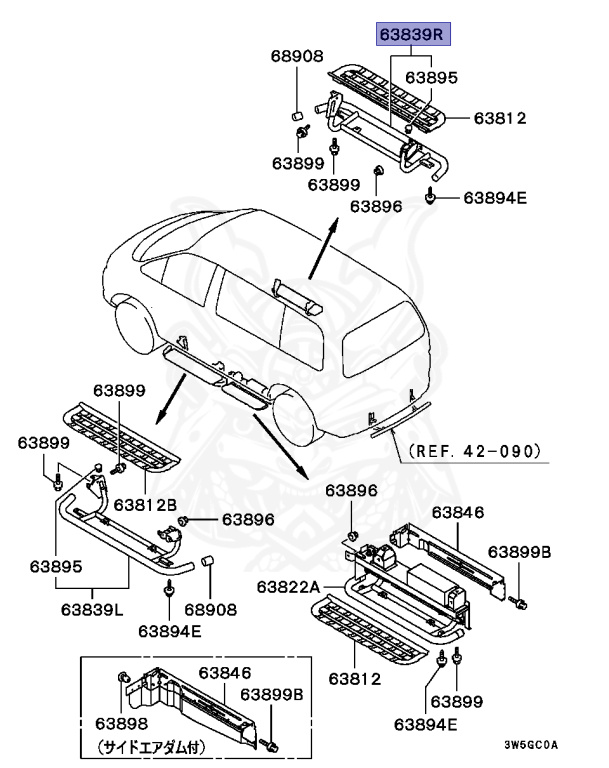 63839R
68908
63895
63812
63899
63899
63896
63894E
63899
63899
63812B
63896
63895
63839L
68908
63894E
(REF. 42-090)
63896
63846
63899B
63822A
63812
63899
63894E
63846
63899B
63898
(サイドエアダム付)
3W6GC0A