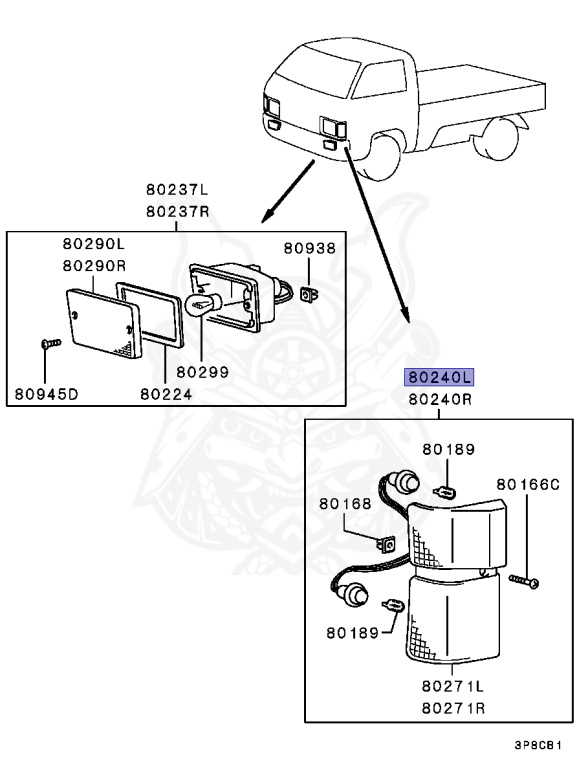 80237L
80237R

80290L
80290R

80938

80299

80945D

80224

80240L
80240R

80189

80166C

80168

80189

80271L
80271R

3P8CB1