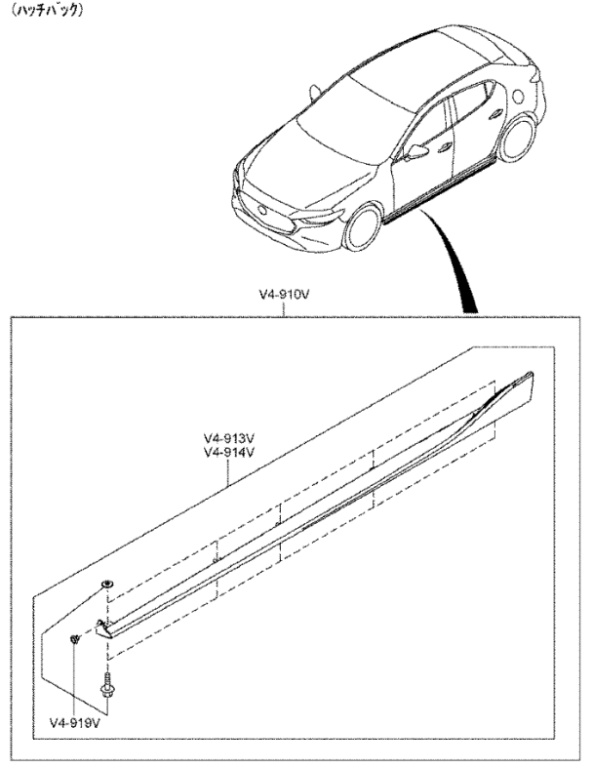 (ハッチバック)

V4-910V

V4-913V
V4-914V

V4-919V