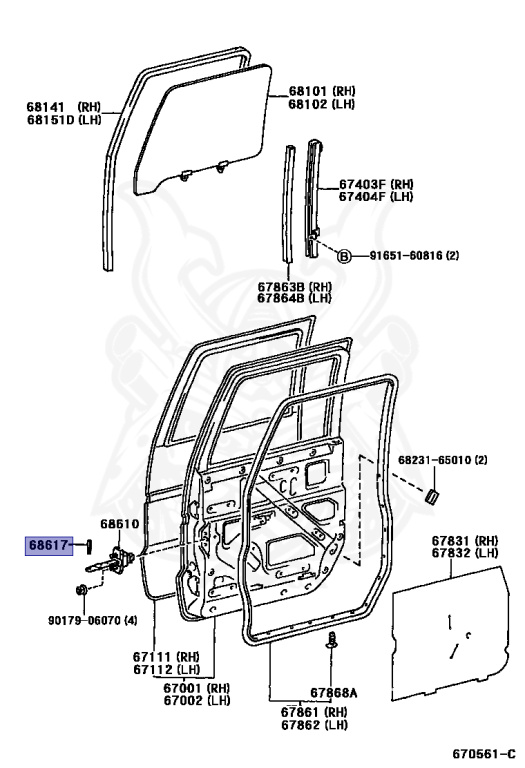 68141 (RH)
68151D (LH)

68101 (RH)
68102 (LH)

67403F (RH)
67404F (LH)

B 91651-60816 (2)

67863B (RH)
67864B (LH)

68231-65010 (2)

68610

68617

67831 (RH)
67832 (LH)

90179-06070 (4)

67111 (RH)
67112 (LH)

67001 (RH)
67002 (LH)

67868A

67861 (RH)
67862 (LH)

670561-C