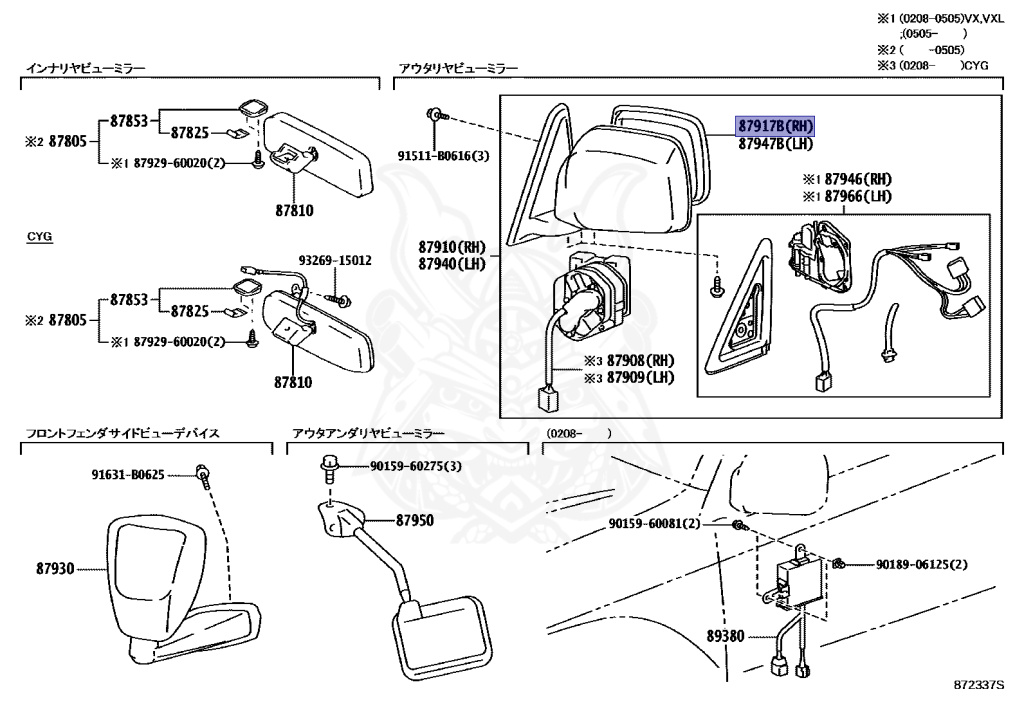 ※1 (0208-0505)VX,VXL
;(0505- )
※2 ( -0505)
※3 (0208- )CYG

インナリヤビューミラー

※2 87805
87853
87825
※1 87929-60020(2)
87810

CYG

93269-15012
※2 87805
87853
87825
※1 87929-60020(2)
87810

アウタリヤビューミラー

91511-B0616(3)
87917B(RH)
87947B(LH)
※1 87946(RH)
※1 87966(LH)
87910(RH)
87940(LH)
※3 87908(RH)
※3 87909(LH)

フロントフェンダサイドビューデバイス

91631-B0625
87930

アウタアンダリヤビューミラー

90159-60275(3)
87950

(0208- )

90159-60081(2)
90189-06125(2)
89380

872337S