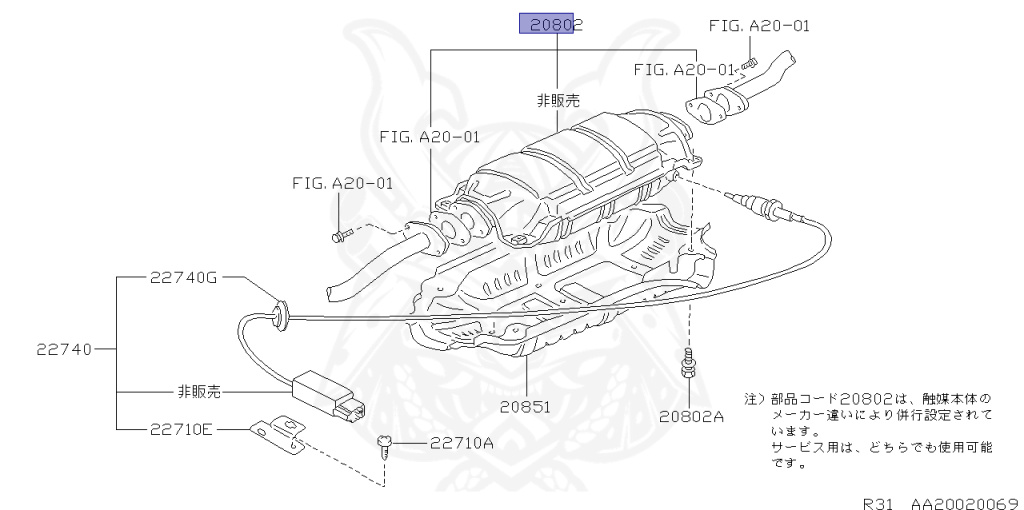 20802

FIG. A20-01

FIG. A20-01

非販売

FIG. A20-01

FIG. A20-01

22740G

22740

非販売

22710E

22710A

20851

20802A

注）部品コード20802は、触媒本体のメーカー違いにより併行設定されています。
サービス用は、どちらでも使用可能です。

R31 AA20020069