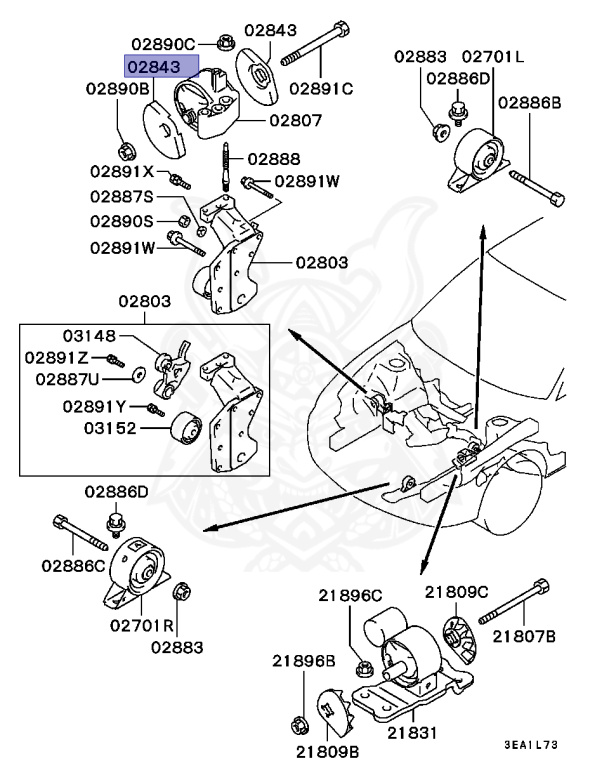 02890C
02843
02843
02891C
02890B
02807
02888
02891X
02891W
02887S
02890S
02891W
02803
02883
02701L
02886D
02886B
02803
03148
02891Z
02887U
02891Y
03152
02886D
02886C
02701R
02883
21896C
21809C
21807B
21896B
21831
21809B
3EA1L73