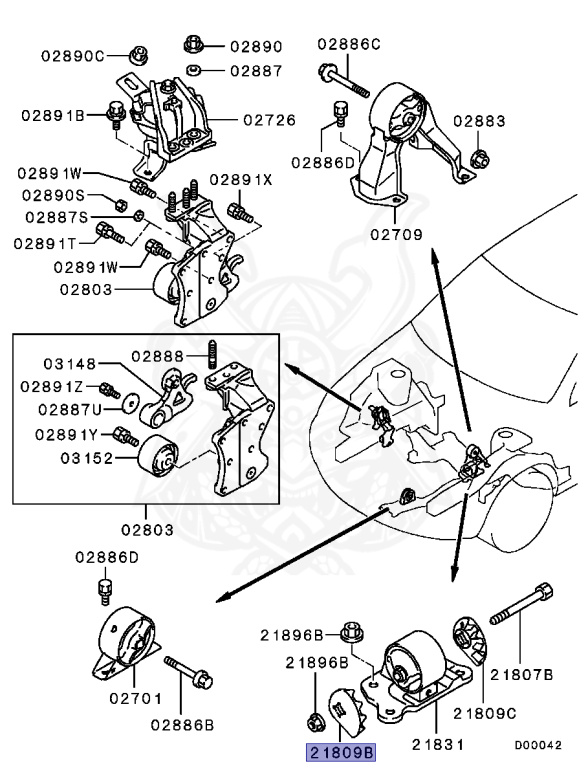 02890C
02890
02887
02891B
02726
02891W
02891X
02890S
02887S
02891T
02891W
02803
02886C
02886D
02883
02709
03148
02888
02891Z
02887U
02891Y
03152
02803
02886D
02701
02886B
21896B
21896B
21807B
21809C
21831
21809B
D00042