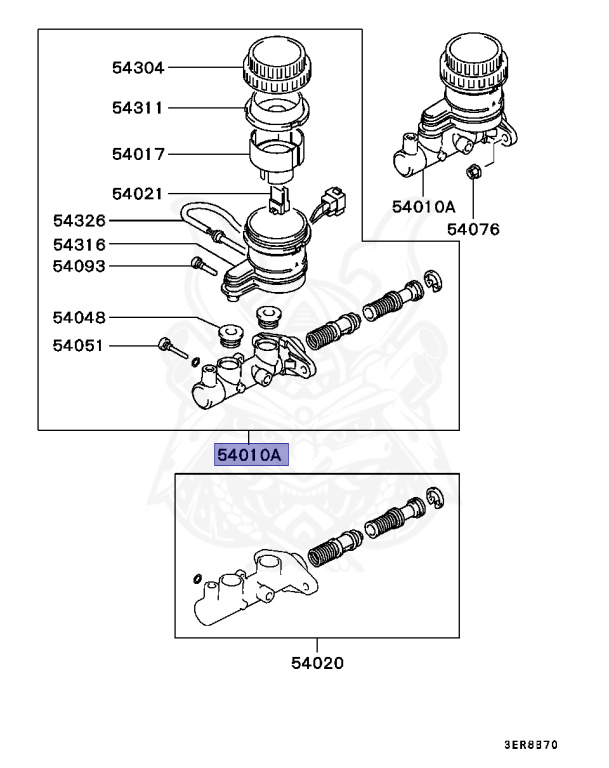 54304
54311
54017
54021
54326
54316
54093
54048
54051
54010A
54076
54010A
54020
3ER8870