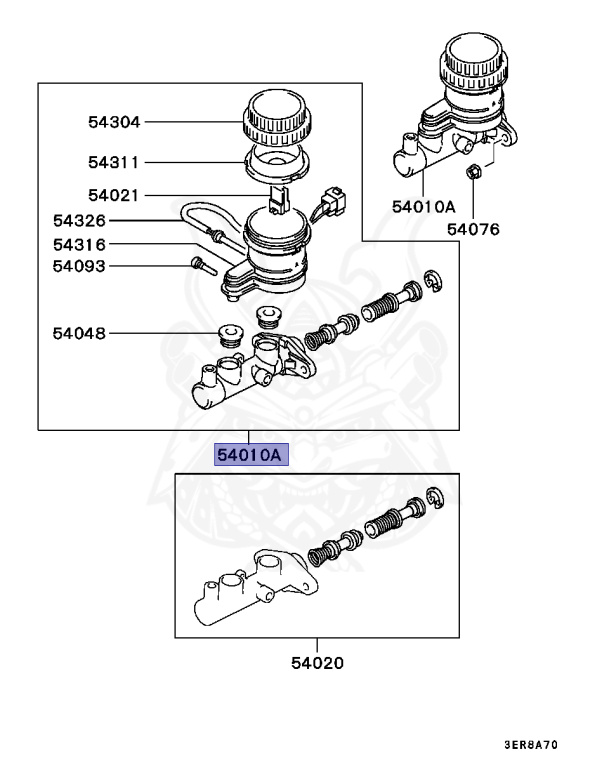 54304
54311
54021
54326
54316
54093
54048
54010A
54076
54010A
54020
3ER8A70