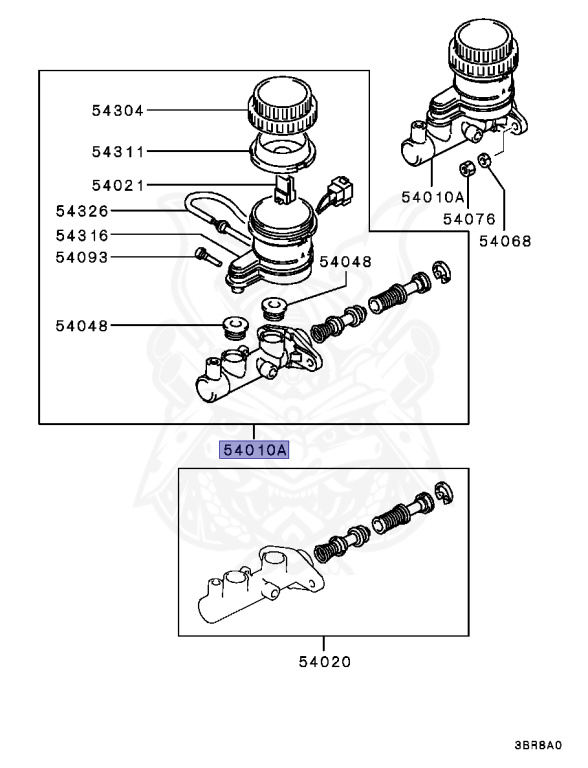 54304
54311
54021
54326
54316
54093
54048
54048
54010A
54076
54068
54010A
54020
3BR8A0