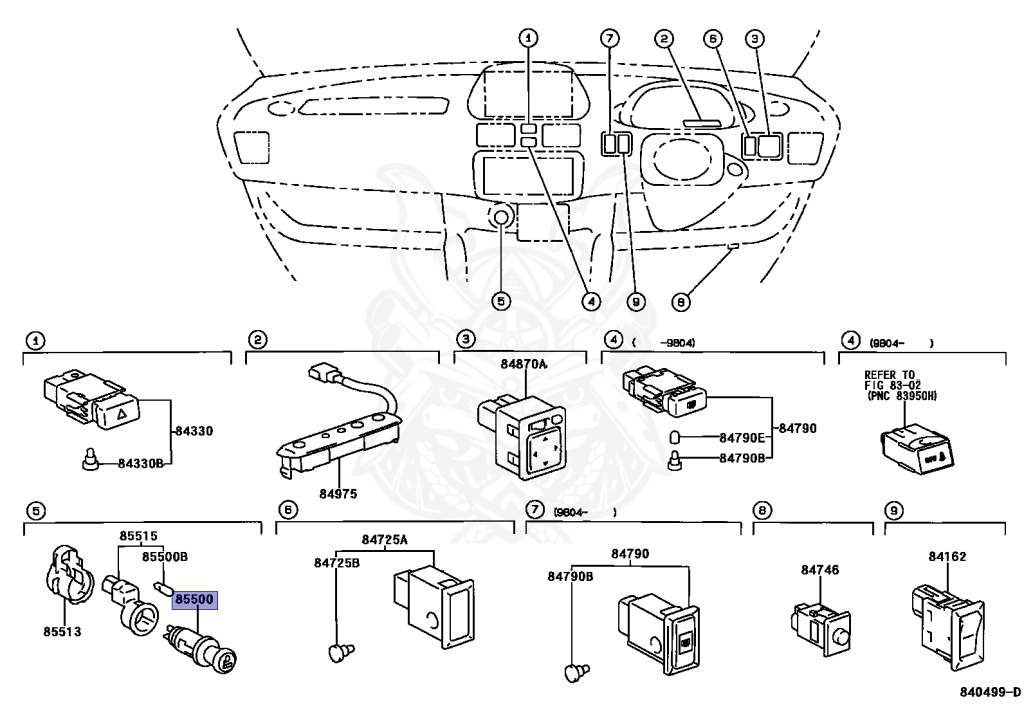 1
7
2
6
3
5
4
9
8

1
84330
84330B

2
84975

3
84870A

4 ( -9804)
84790
84790E
84790B

4 (9804- )
REFER TO FIG 83-02 (PNC 83950H)

5
85515
85500B
85500
85513

6
84725A
84725B

7 (9804- )
84790
84790B

8
84746

9
84162

840499-D