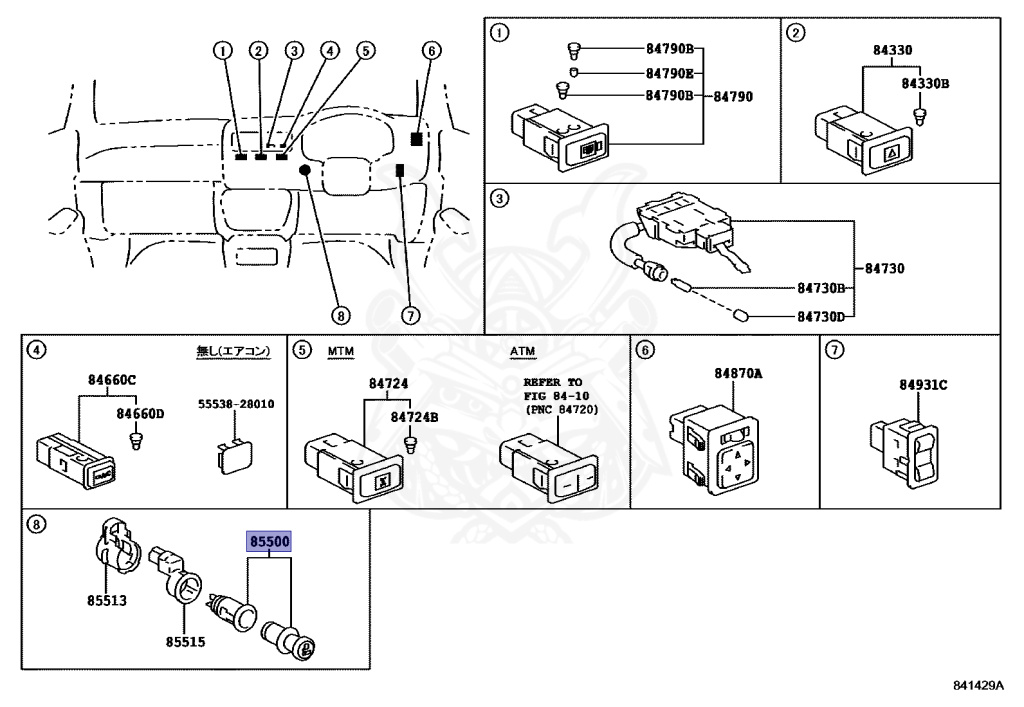 ①
②
③
④
⑤
⑥
⑧
⑦

①
84790B
84790E
84790B
84790

②
84330
84330B

③
84730
84730B
84730D

④ 無し(エアコン)
84660C
84660D
55538-28010

⑤ MTM
84724
84724B

ATM
REFER TO FIG 84-10 (PNC 84720)

⑥
84870A

⑦
84931C

⑧
85500
85513
85515

841429A